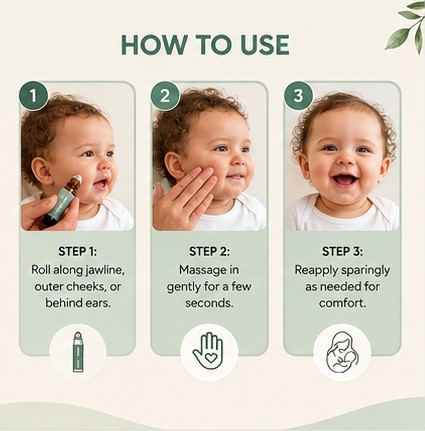 HOW TO USE

1

STEP 1:
Roll along jawline, outer cheeks, or behind ears.

2

STEP 2:
Massage in gently for a few seconds.

3

STEP 3:
Reapply sparingly as needed for comfort.